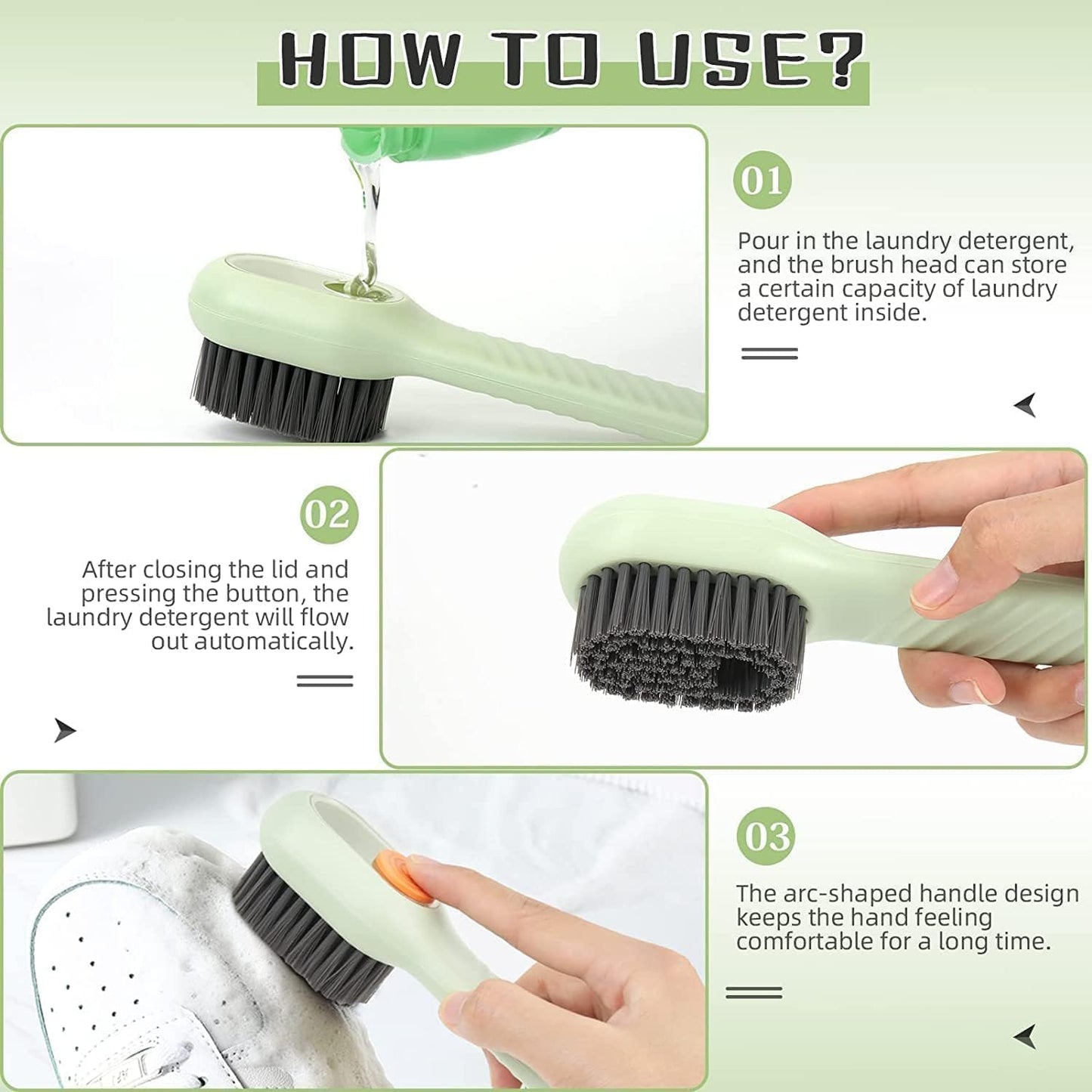 HOW TO USE?

01

Pour in the laundry detergent, and the brush head can store a certain capacity of laundry detergent inside.

02

After closing the lid and pressing the button, the laundry detergent will flow out automatically.

03

The arc-shaped handle design keeps the hand feeling comfortable for a long time.